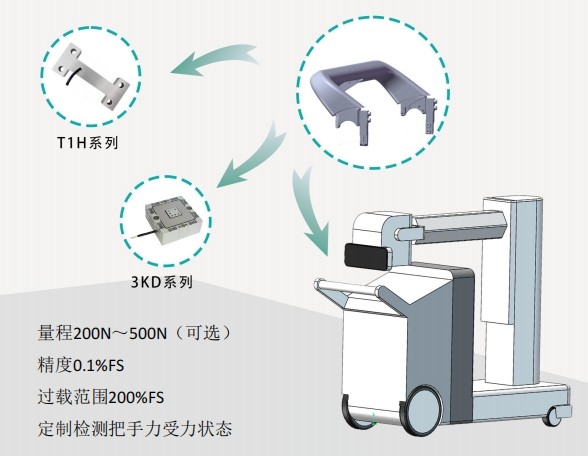 T1H系列

3KD系列

量程200N～500N（可选）

精度0.1%FS

过载范围200%FS

定制检测把手力受力状态